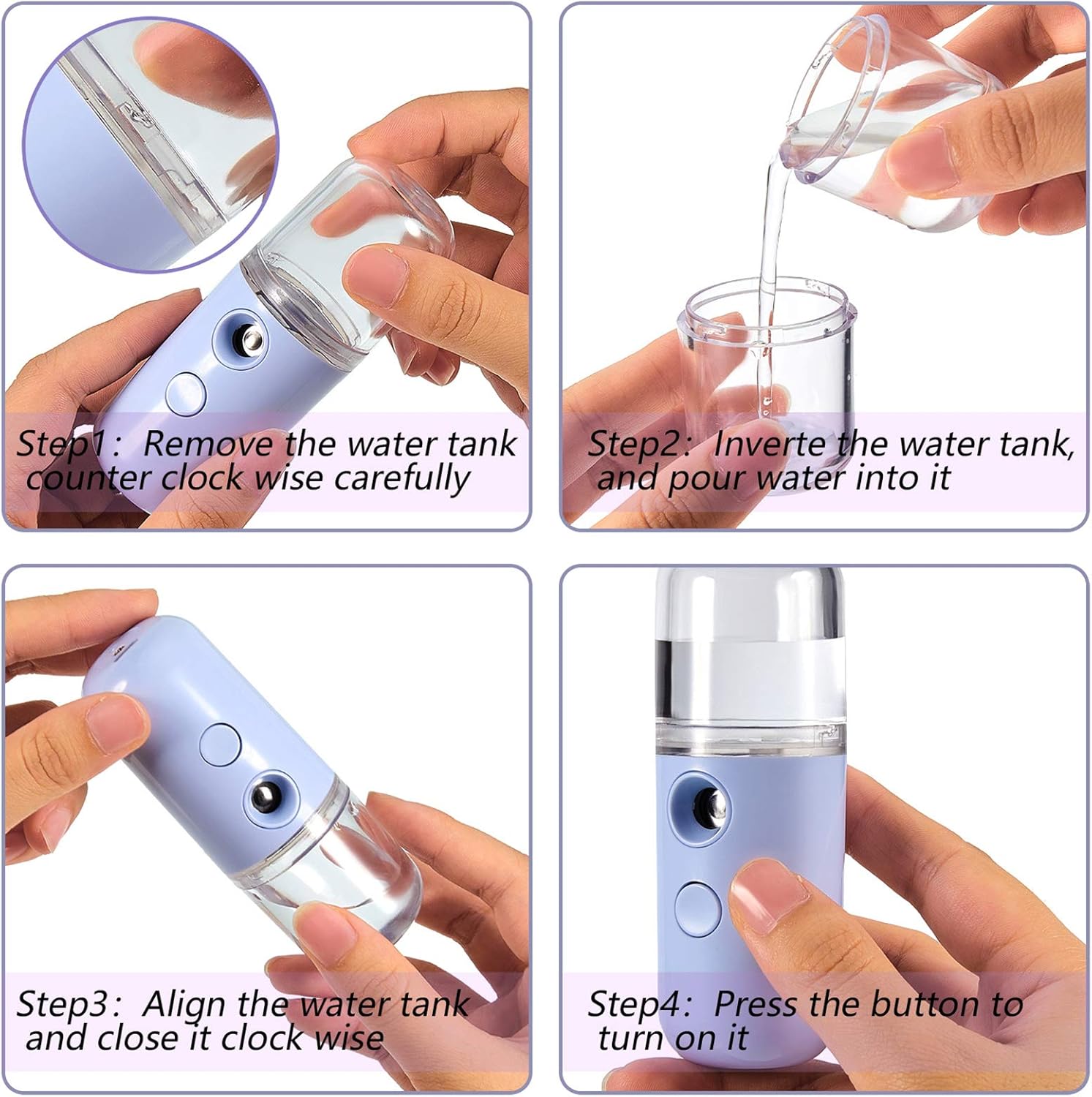 Step1: Remove the water tank counter clock wise carefully

Step2: Inverte the water tank, and pour water into it

Step3: Align the water tank and close it clock wise

Step4: Press the button to turn on it