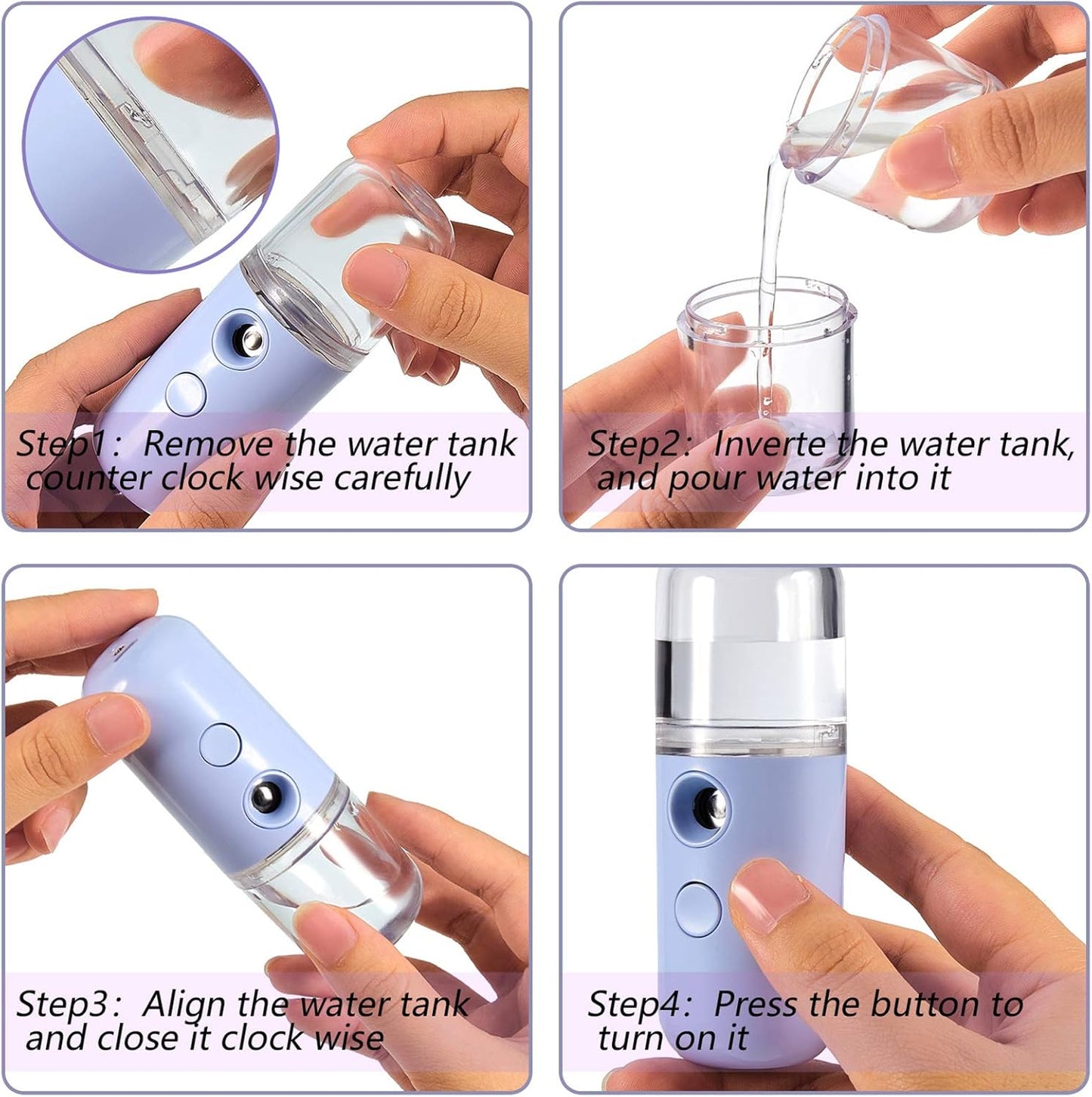 Step1: Remove the water tank counter clock wise carefully

Step2: Inverte the water tank, and pour water into it

Step3: Align the water tank and close it clock wise

Step4: Press the button to turn on it