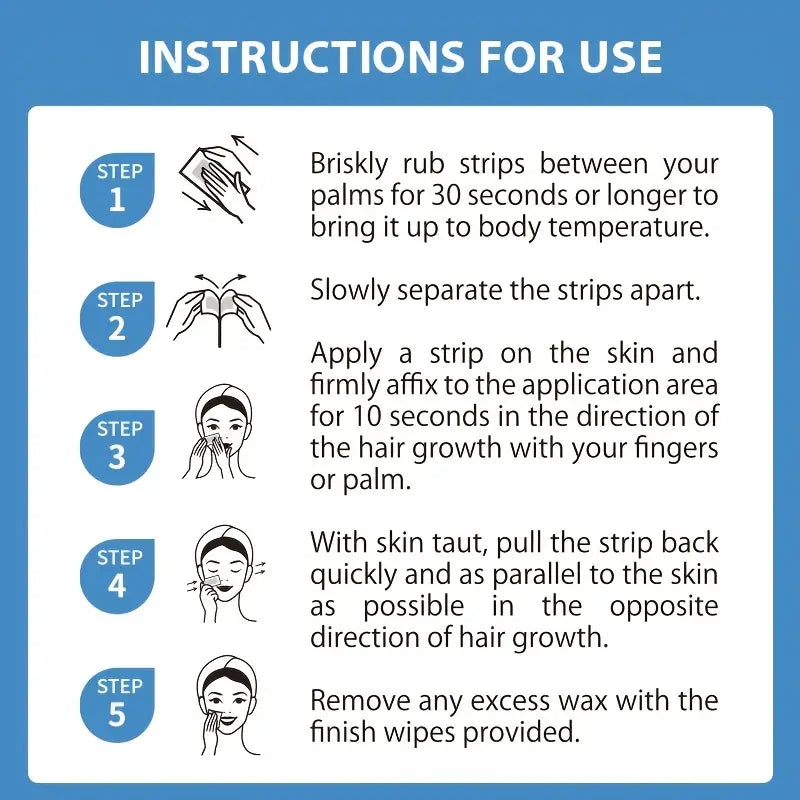 INSTRUCTIONS FOR USE

STEP 1

Briskly rub strips between your palms for 30 seconds or longer to bring it up to body temperature.

STEP 2

Slowly separate the strips apart.

STEP 3

Apply a strip on the skin and firmly affix to the application area for 10 seconds in the direction of the hair growth with your fingers or palm.

STEP 4

With skin taut, pull the strip back quickly and as parallel to the skin as possible in the opposite direction of hair growth.

STEP 5

Remove any excess wax with the finish wipes provided.